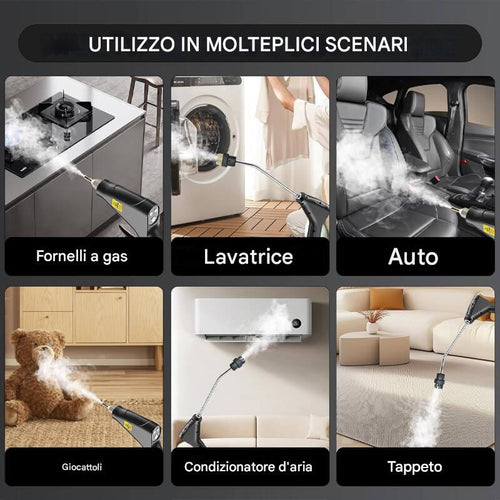 UTILIZZO IN MOLTEPLICI SCENARI

Fornelli a gas

Lavatrice

Auto

Giocattoli

Condizionatore d'aria

Tappeto