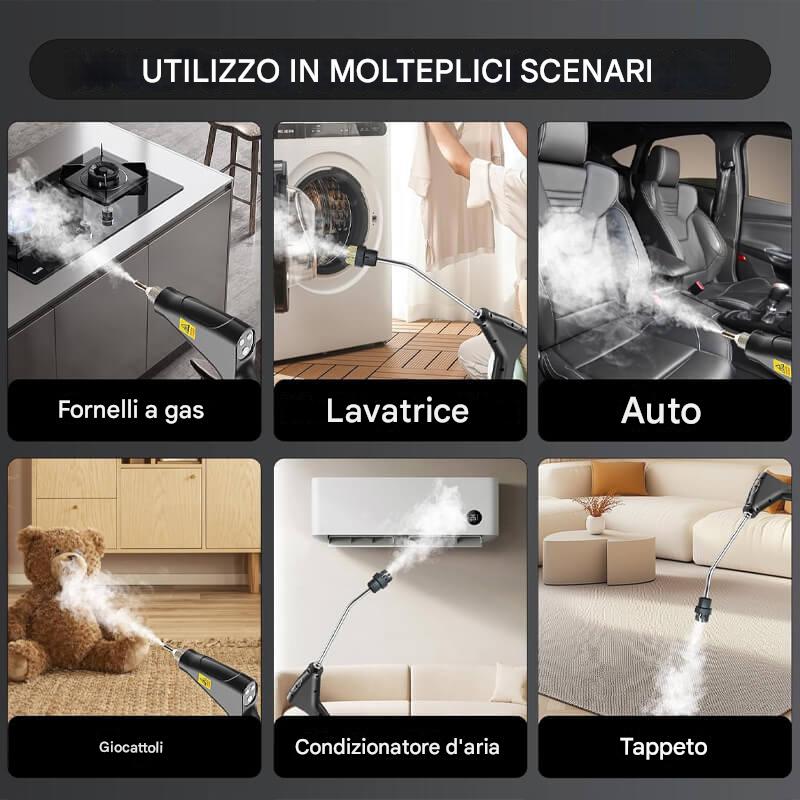 UTILIZZO IN MOLTEPLICI SCENARI

Fornelli a gas

Lavatrice

Auto

Giocattoli

Condizionatore d'aria

Tappeto